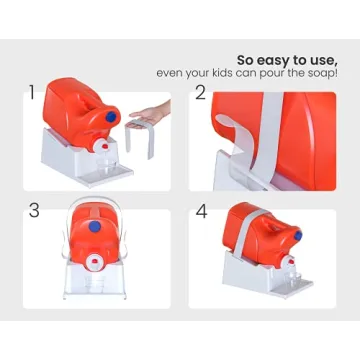 So easy to use,
even your kids can pour the soap!

1

2

3

4