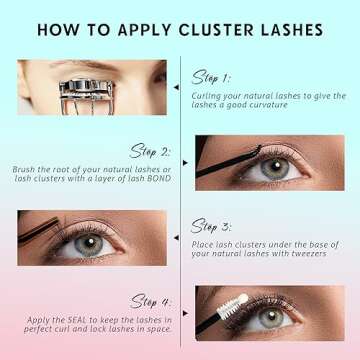 HOW TO APPLY CLUSTER LASHES

Step 1:
Curling your natural lashes to give the lashes a good curvature

Step 2:
Brush the root of your natural lashes or lash clusters with a layer of lash BOND

Step 3:
Place lash clusters under the base of your natural lashes with tweezers

Step 4:
Apply the SEAL to keep the lashes in perfect curl and lock lashes in space.