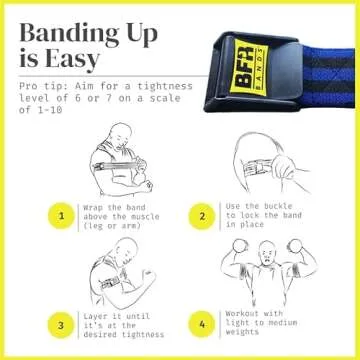 Banding Up is Easy

Pro tip: Aim for a tightness level of 6 or 7 on a scale of 1-10

BFR BANDS

1 Wrap the band above the muscle (leg or arm)

2 Use the buckle to lock the band in place

3 Layer it until it's at the desired tightness

4 Workout with light to medium weights