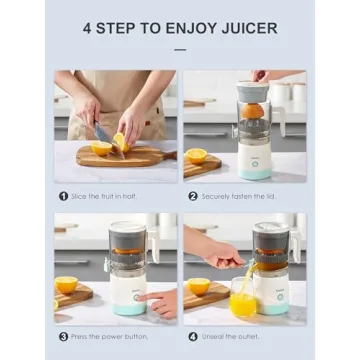 4 STEP TO ENJOY JUICER

1 Slice the fruit in half.

2 Securely fasten the lid.

3 Press the power button.

4 Unseal the outlet.