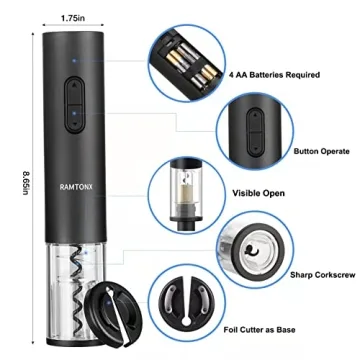 1.75in

8.65in

RAMTONX

4 AA Batteries Required

Button Operate

Visible Open

Sharp Corkscrew

Foil Cutter as Base