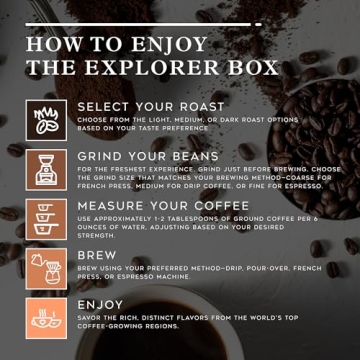 HOW TO ENJOY THE EXPLORER BOX

SELECT YOUR ROAST

CHOOSE FROM THE LIGHT, MEDIUM, OR DARK ROAST OPTIONS BASED ON YOUR TASTE PREFERENCE.

GRIND YOUR BEANS

FOR THE FRESHEST EXPERIENCE, GRIND JUST BEFORE BREWING. CHOOSE THE GRIND SIZE THAT MATCHES YOUR BREWING METHOD—COARSE FOR FRENCH PRESS, MEDIUM FOR DRIP COFFEE, OR FINE FOR ESPRESSO.

MEASURE YOUR COFFEE

USE APPROXIMATELY 1-2 TABLESPOONS OF GROUND COFFEE PER 6 OUNCES OF WATER, ADJUSTING BASED ON YOUR DESIRED STRENGTH.

BREW

BREW USING YOUR PREFERRED METHOD—DRIP, POUR-OVER, FRENCH PRESS, OR ESPRESSO MACHINE.

ENJOY

SAVOR THE RICH, DISTINCT FLAVORS FROM THE WORLD'S TOP COFFEE-GROWING REGIONS.