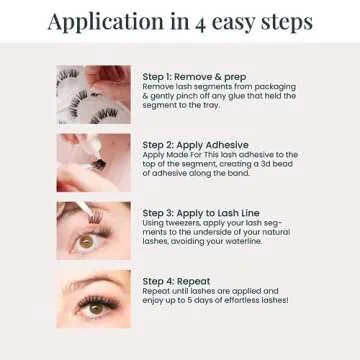 Application in 4 easy steps

Step 1: Remove & prep
Remove lash segments from packaging & gently pinch off any glue that held the segment to the tray.

Step 2: Apply Adhesive
Apply Made For This lash adhesive to the top of the segment, creating a 3d bead of adhesive along the band.

Step 3: Apply to Lash Line
Using tweezers, apply your lash segments to the underside of your natural lashes, avoiding your waterline.

Step 4: Repeat
Repeat until lashes are applied and enjoy up to 5 days of effortless lashes!