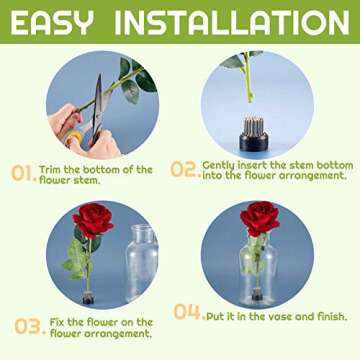 EASY INSTALLATION

01. Trim the bottom of the flower stem.

02. Gently insert the stem bottom into the flower arrangement.

03. Fix the flower on the flower arrangement.

04. Put it in the vase and finish.