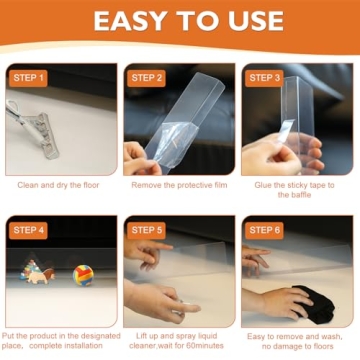 EASY TO USE

STEP 1

Clean and dry the floor

STEP 2

Remove the protective film

STEP 3

Glue the sticky tape to the baffle

STEP 4

Put the product in the designated place, complete installation

STEP 5

Lift up and spray liquid cleaner,wait for 60minutes

STEP 6

Easy to remove and wash, no damage to floors