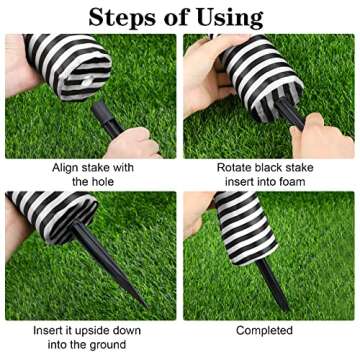 Steps of Using

Align stake with the hole

Rotate black stake insert into foam

Insert it upside down into the ground

Completed