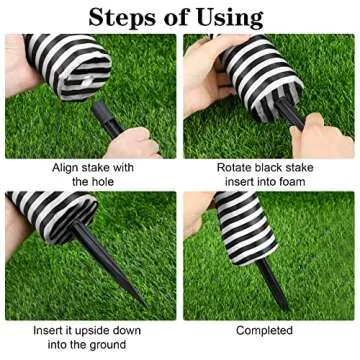 Steps of Using

Align stake with the hole

Rotate black stake insert into foam

Insert it upside down into the ground

Completed