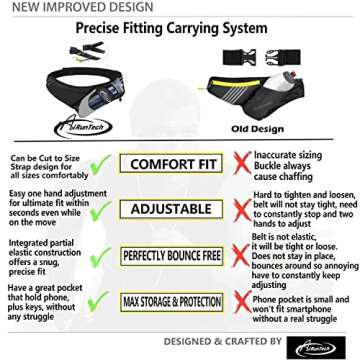 NEW IMPROVED DESIGN

Precise Fitting Carrying System

AiRunTech

Old Design

Can be Cut to Size Strap design for all sizes comfortably

COMFORT FIT

Inaccurate sizing Buckle always cause chaffing

Easy one hand adjustment for ultimate fit within seconds even while on the move

ADJUSTABLE

Hard to tighten and loosen, belt will not stay tight, need to constantly stop and two hands to adjust

Integrated partial elastic construction offers a snug, precise fit

PERFECTLY BOUNCE FREE

Belt is not elastic, it will be tight or loose. Does not stay in place, bounces around so annoying have to constantly keep adjusting

Have a great pocket that hold phone, plus keys, without any struggle

MAX STORAGE & PROTECTION

Phone pocket is small and won't fit smartphone without a real struggle

DESIGNED & CRAFTED BY

AiRunTech