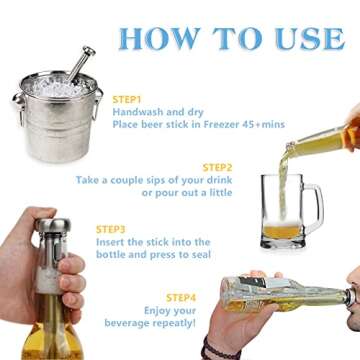 HOW TO USE

STEP1
Handwash and dry
Place beer stick in Freezer 45+mins

STEP2
Take a couple sips of your drink
or pour out a little

STEP3
Insert the stick into the
bottle and press to seal

STEP4
Enjoy your
beverage repeatly!