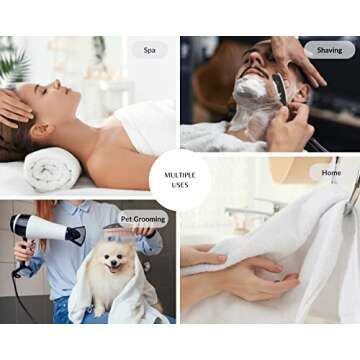 Spa

Shaving

MULTIPLE USES

Home

Pet Grooming