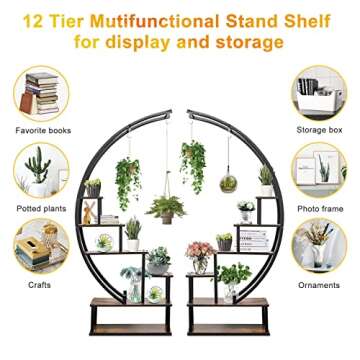 12 Tier Mutifunctional Stand Shelf for display and storage

Favorite books

Potted plants

Crafts

Storage box

Photo frame

Ornaments