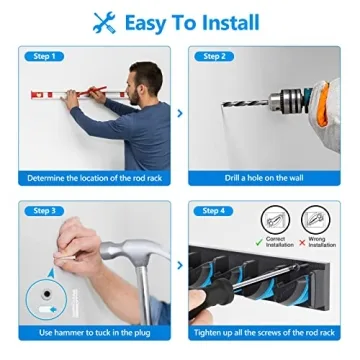 Easy To Install

Step 1

Determine the location of the rod rack

Step 2

Drill a hole on the wall

Step 3

Use hammer to tuck in the plug

Step 4

Correct Installation

Wrong Installation

Tighten up all the screws of the rod rack