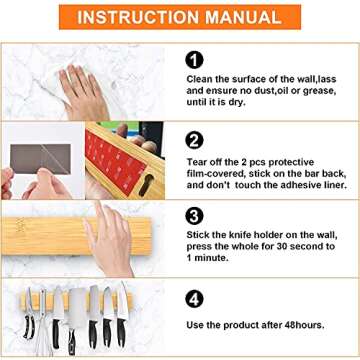 INSTRUCTION MANUAL

1

Clean the surface of the wall,lass and ensure no dust,oil or grease, until it is dry.

2

Tear off the 2 pcs protective film-covered, stick on the bar back, and don't touch the adhesive liner.

3

Stick the knife holder on the wall, press the whole for 30 second to 1 minute.

4

Use the product after 48hours.