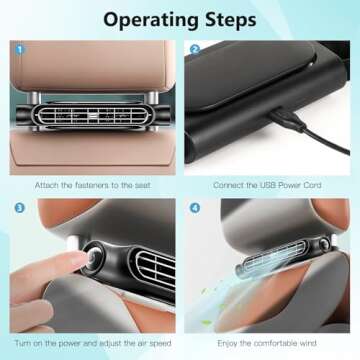 Operating Steps

1

Attach the fasteners to the seat

2

Connect the USB Power Cord

3

Turn on the power and adjust the air speed

4

Enjoy the comfortable wind