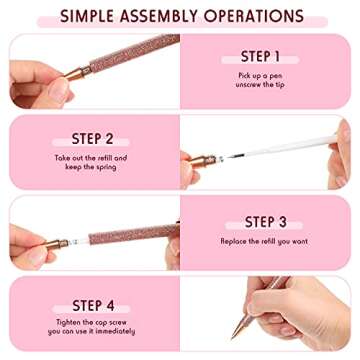 SIMPLE ASSEMBLY OPERATIONS

STEP 1

Pick up a pen unscrew the tip

STEP 2

Take out the refill and keep the spring

STEP 3

Replace the refill you want

STEP 4

Tighten the cap screw you can use it immediately