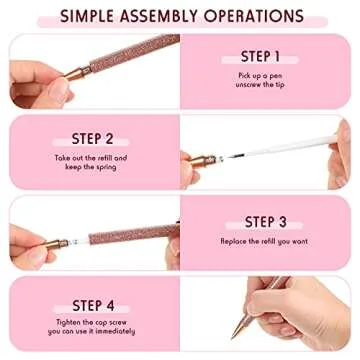 SIMPLE ASSEMBLY OPERATIONS

STEP 1

Pick up a pen
unscrew the tip

STEP 2

Take out the refill and
keep the spring

STEP 3

Replace the refill you want

STEP 4

Tighten the cap screw
you can use it immediately