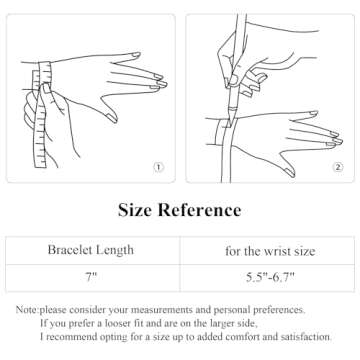 ①

②

Size Reference

| Bracelet Length | for the wrist size |
|---|---|
| 7" | 5.5"-6.7" |

Note:please consider your measurements and personal preferences.
If you prefer a looser fit and are on the larger side,
I recommend opting for a size up to added comfort and satisfaction.