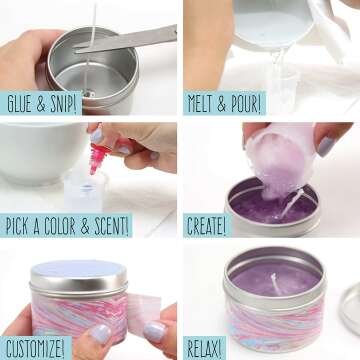 GLUE & SNIP!

MELT & POUR!

PICK A COLOR & SCENT!

CREATE!

CUSTOMIZE!

RELAX!