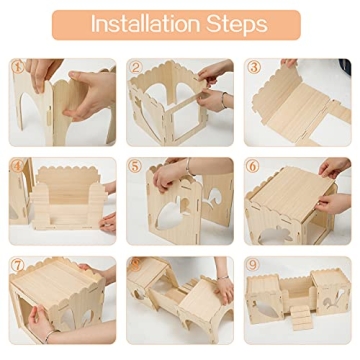 Installation Steps

①

②

③

④

⑤

⑥

⑦

⑧

⑨