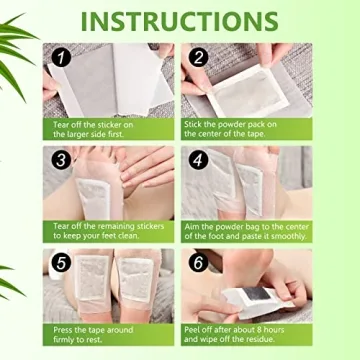 INSTRUCTIONS

1
Tear off the sticker on the larger side first.

2
Stick the powder pack on the center of the tape.

3
Tear off the remaining stickers to keep your feet clean.

4
Aim the powder bag to the center of the foot and paste it smoothly.

5
Press the tape around firmly to rest.

6
Peel off after about 8 hours and wipe off the residue.