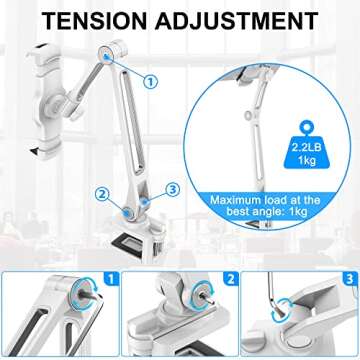 TENSION ADJUSTMENT

1

2

3

2.2LB
1kg

Maximum load at the best angle: 1kg

1

2

3