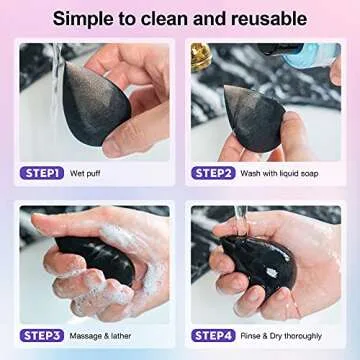 Simple to clean and reusable

STEP1 Wet puff

STEP2 Wash with liquid soap

STEP3 Massage & lather

STEP4 Rinse & Dry thoroughly