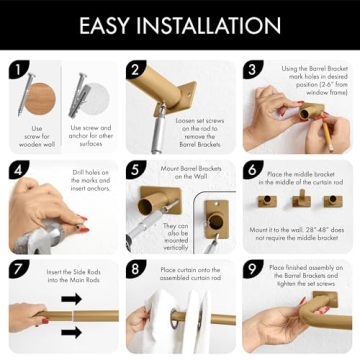 EASY INSTALLATION

1

Use screw for wooden wall

Use screw and anchor for other surfaces

2

Loosen set screws on the rod to remove the Barrel Brackets

3

Using the Barrel Bracket mark holes in desired position (2-6" from window frame)

4

Drill holes on the marks and insert anchors.

5

Mount Barrel Brackets on the Wall

They can also be mounted vertically

6

Place the middle bracket in the middle of the curtain rod

Mount it to the wall. 28"-48" does not require the middle bracket

7

Insert the Side Rods into the Main Rods

8

Place curtain onto the assembled curtain rod

9

Place finished assembly on the Barrel Brackets and tighten the set screws