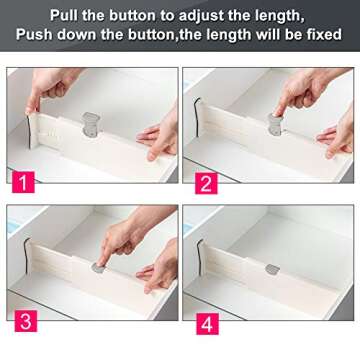 Pull the button to adjust the length,
Push down the button,the length will be fixed

1

2

3

4