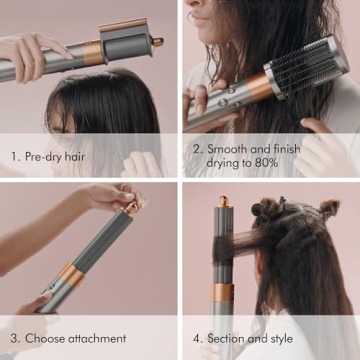 1. Pre-dry hair

2. Smooth and finish drying to 80%

3. Choose attachment

4. Section and style