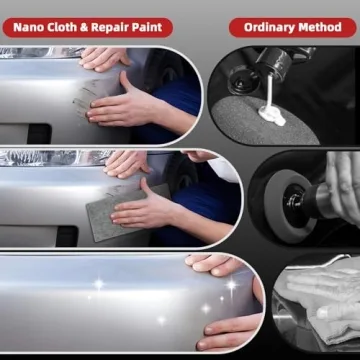 Nano Cloth & Repair Paint

Ordinary Method