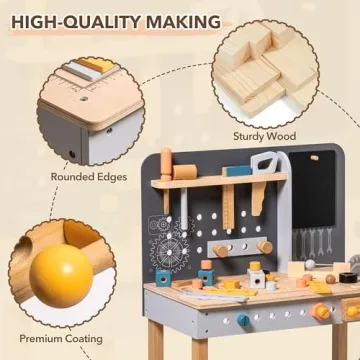 HIGH-QUALITY MAKING

Sturdy Wood

Rounded Edges

Premium Coating