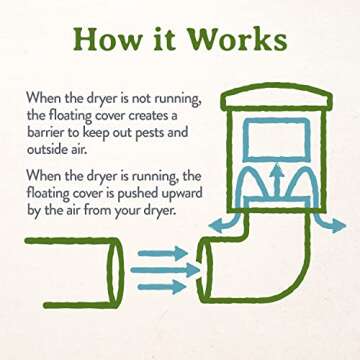 How it Works

When the dryer is not running, the floating cover creates a barrier to keep out pests and outside air.

When the dryer is running, the floating cover is pushed upward by the air from your dryer.