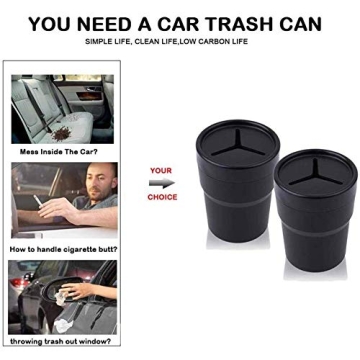 YOU NEED A CAR TRASH CAN

SIMPLE LIFE, CLEAN LIFE,LOW CARBON LIFE

Mess Inside The Car?

How to handle cigarette butt?

throwing trash out window?

YOUR

CHOICE