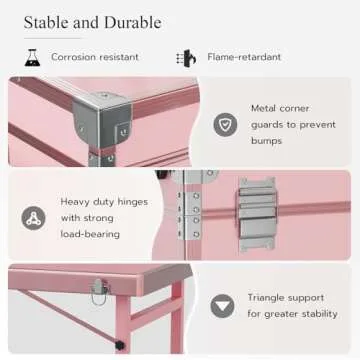 Stable and Durable

Corrosion resistant

Flame-retardant

Metal corner guards to prevent bumps

Heavy duty hinges with strong load-bearing

Triangle support for greater stability