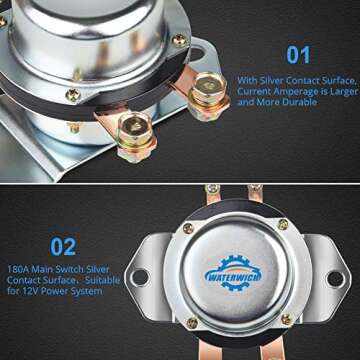 01

With Silver Contact Surface, Current Amperage is Larger and More Durable

02

180A Main Switch Silver Contact Surface, Suitable for 12V Power System

WATERWICH