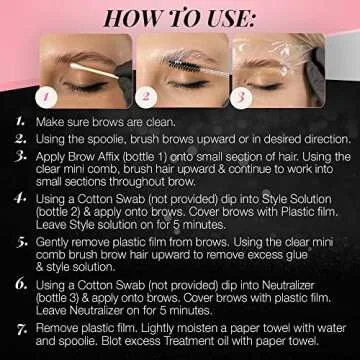 HOW TO USE:

1

2

3

1. Make sure brows are clean.

2. Using the spoolie, brush brows upward or in desired direction.

3. Apply Brow Affix (bottle 1) onto small section of hair. Using the clear mini comb, brush hair upward & continue to work into small sections throughout brow.

4. Using a Cotton Swab (not provided) dip into Style Solution (bottle 2) & apply onto brows. Cover brows with Plastic film. Leave Style solution on for 5 minutes.

5. Gently remove plastic film from brows. Using the clear mini comb brush brow hair upward to remove excess glue & style solution.

6. Using a Cotton Swab (not provided) dip into Neutralizer (bottle 3) & apply onto brows. Cover brows with plastic film. Leave Neutralizer on for 5 minutes.

7. Remove plastic film. Lightly moisten a paper towel with water and spoolie. Blot excess Treatment oil with paper towel.