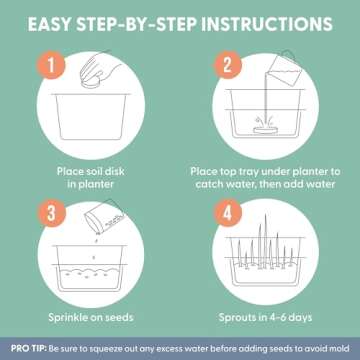 EASY STEP-BY-STEP INSTRUCTIONS

1

Place soil disk in planter

2

Place top tray under planter to catch water, then add water

3

Sprinkle on seeds

4

Sprouts in 4-6 days

PRO TIP: Be sure to squeeze out any excess water before adding seeds to avoid mold