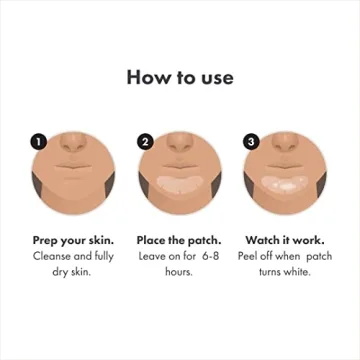 How to use

1

Prep your skin.
Cleanse and fully dry skin.

2

Place the patch.
Leave on for 6-8 hours.

3

Watch it work.
Peel off when patch turns white.