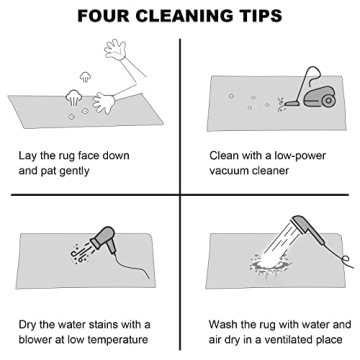 FOUR CLEANING TIPS

Lay the rug face down and pat gently

Clean with a low-power vacuum cleaner

Dry the water stains with a blower at low temperature

Wash the rug with water and air dry in a ventilated place