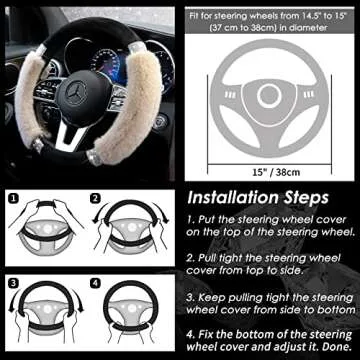 Fit for steering wheels from 14.5" to 15" (37 cm to 38cm) in diameter

15" / 38cm

1

2

3

4

Installation Steps

1. Put the steering wheel cover on the top of the steering wheel.

2. Pull tight the steering wheel cover from top to side.

3. Keep pulling tight the steering wheel cover from side to bottom

4. Fix the bottom of the steering wheel cover and adjust it. Done.