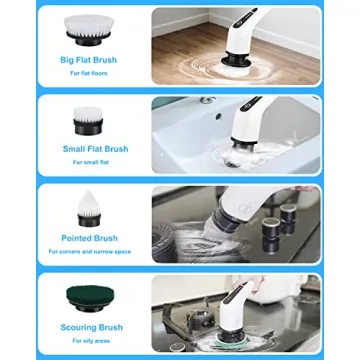 Big Flat Brush
For flat floors

Small Flat Brush
For small flat

Pointed Brush
For corners and narrow space

Scouring Brush
For oily areas