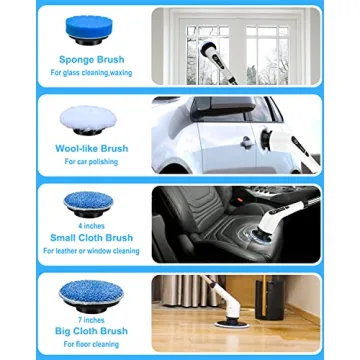 Sponge Brush
For glass cleaning,waxing

Wool-like Brush
For car polishing

4 inches
Small Cloth Brush
For leather or window cleaning

7 inches
Big Cloth Brush
For floor cleaning