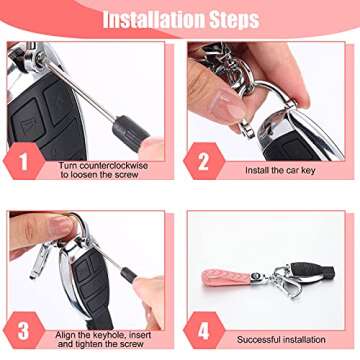 Installation Steps

1
Turn counterclockwise to loosen the screw

2
Install the car key

3
Align the keyhole, insert and tighten the screw

4
Successful installation