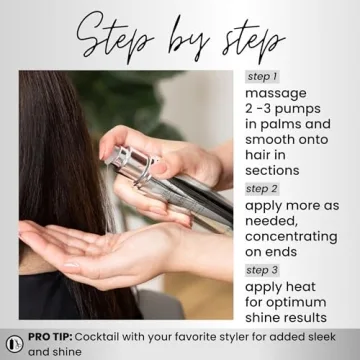 Step by step

step 1

massage 2 -3 pumps in palms and smooth onto hair in sections

step 2

apply more as needed, concentrating on ends

step 3

apply heat for optimum shine results

PRO TIP: Cocktail with your favorite styler for added sleek and shine