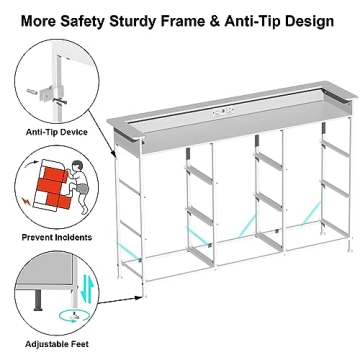 More Safety Sturdy Frame & Anti-Tip Design

Anti-Tip Device

Prevent Incidents

Adjustable Feet