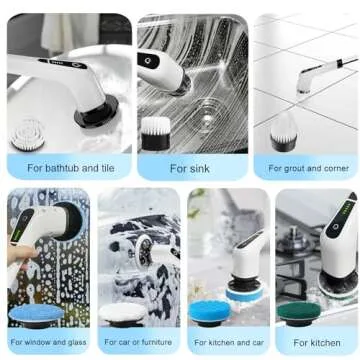 For bathtub and tile

For sink

For grout and corner

For window and glass

For car or furniture

For kitchen and car

For kitchen