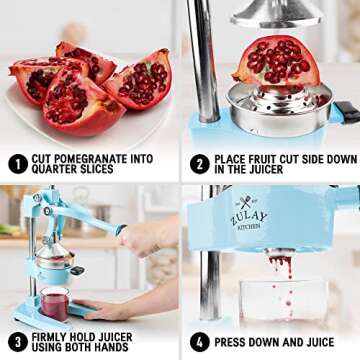 1 CUT POMEGRANATE INTO QUARTER SLICES

2 PLACE FRUIT CUT SIDE DOWN IN THE JUICER

3 FIRMLY HOLD JUICER USING BOTH HANDS

ZULAY KITCHEN

4 PRESS DOWN AND JUICE