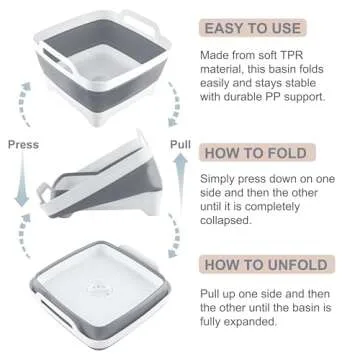 Press

Pull

EASY TO USE

Made from soft TPR material, this basin folds easily and stays stable with durable PP support.

HOW TO FOLD

Simply press down on one side and then the other until it is completely collapsed.

HOW TO UNFOLD

Pull up one side and then the other until the basin is fully expanded.