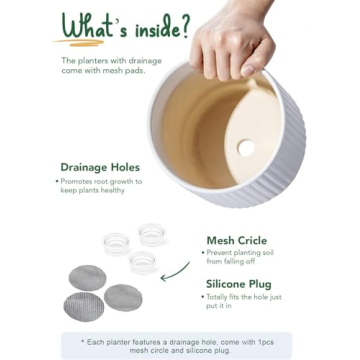 What's inside?

The planters with drainage come with mesh pads.

Drainage Holes

• Promotes root growth to keep plants healthy

Mesh Cricle

• Prevent planting soil from falling off

Silicone Plug

• Totally fits the hole just put it in

* Each planter features a drainage hole, come with 1pcs mesh circle and silicone plug.