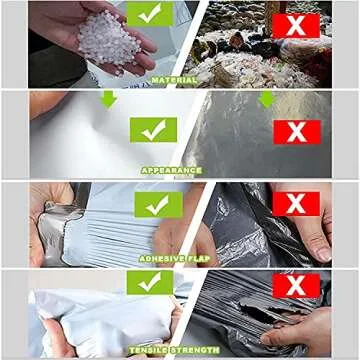 X
MATERIAL

X
APPEARANCE

X
ADHESIVE FLAP

X
TENSILE STRENGTH